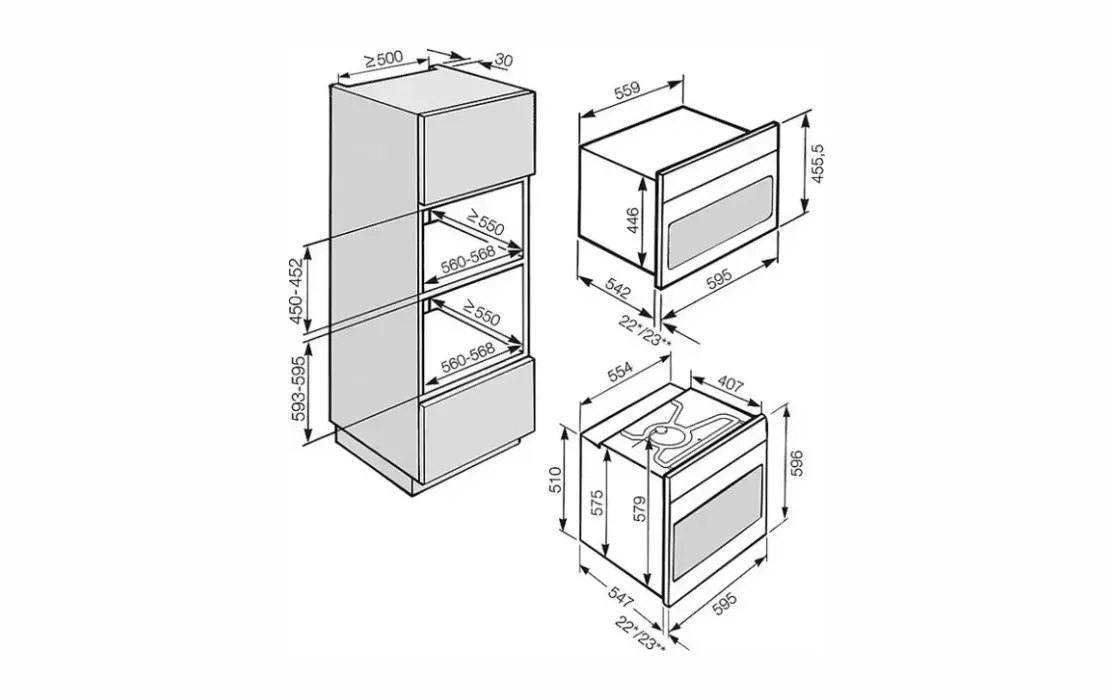 ≥500
30
≥550
560-568
450-452
≥550
560-568
593-595
559
455,5
446
542
595
22*/23**
554
407
596
510
575
579
547
595
22*/23**