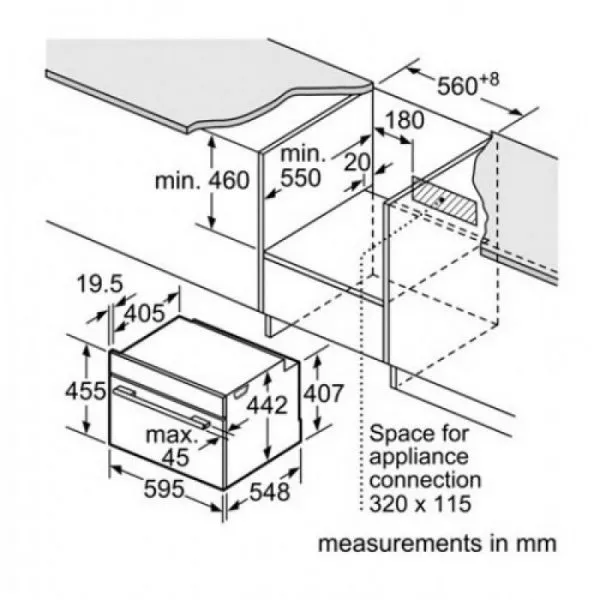 $560^{+8}$

180

min. 460

min. 550

20

19.5

405

455

442

407

max. 45

595

548

Space for appliance connection 320 x 115

measurements in mm