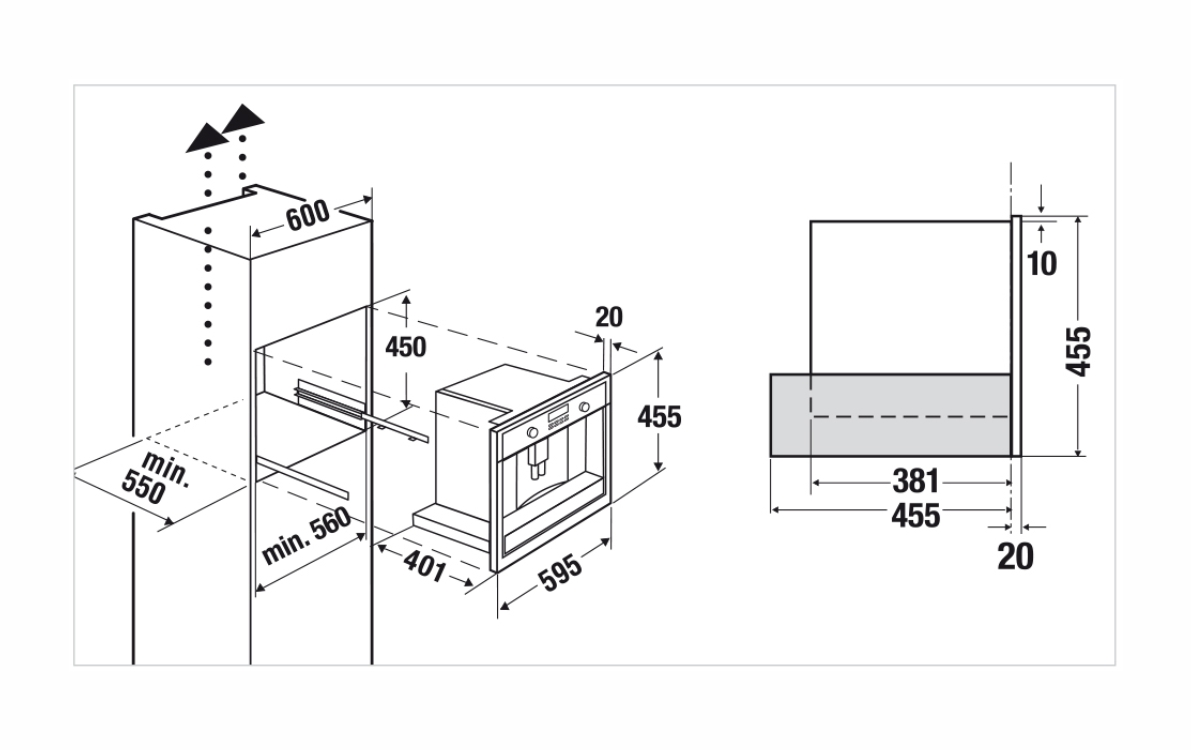 600

450

20

455

min. 550

min. 560

401

595

10

455

381

455

20