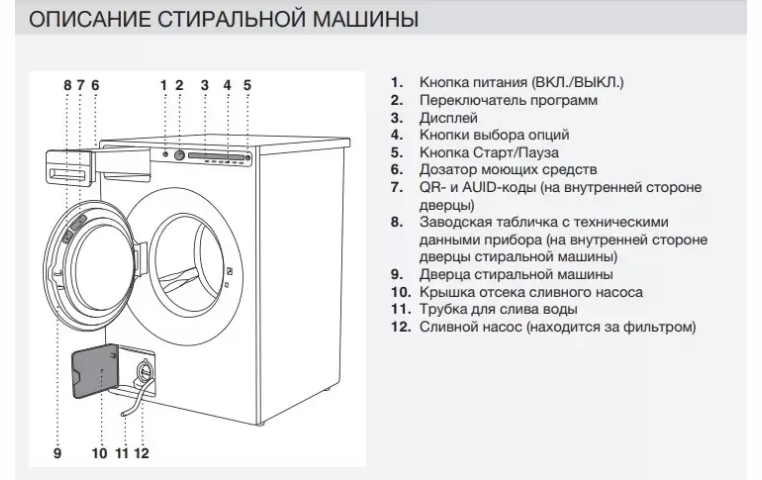 ОПИСАНИЕ СТИРАЛЬНОЙ МАШИНЫ

8 7 6
1 2 3 4 5
9 10 11 12

1. Кнопка питания (ВКЛ./ВЫКЛ.)
2. Переключатель программ
3. Дисплей
4. Кнопки выбора опций
5. Кнопка Старт/Пауза
6. Дозатор моющих средств
7. QR- и AUID-коды (на внутренней стороне дверцы)
8. Заводская табличка с техническими данными прибора (на внутренней стороне дверцы стиральной машины)
9. Дверца стиральной машины
10. Крышка отсека сливного насоса
11. Трубка для слива воды
12. Сливной насос (находится за фильтром)