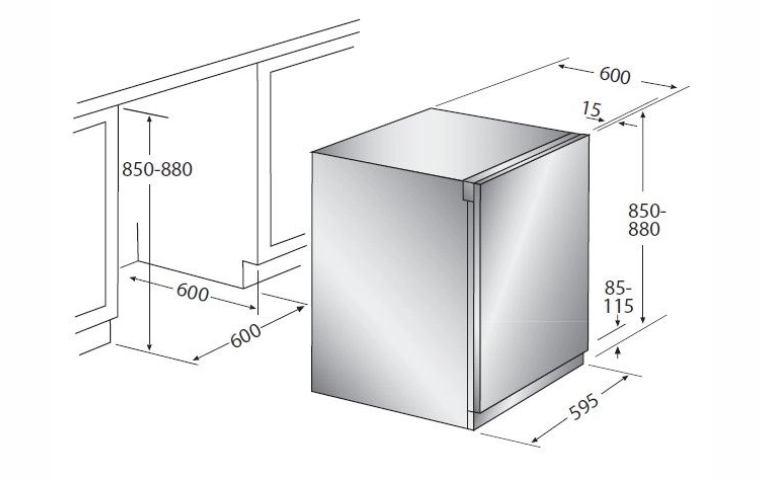 850-880

600

600

600

15

850-880

85-115

595