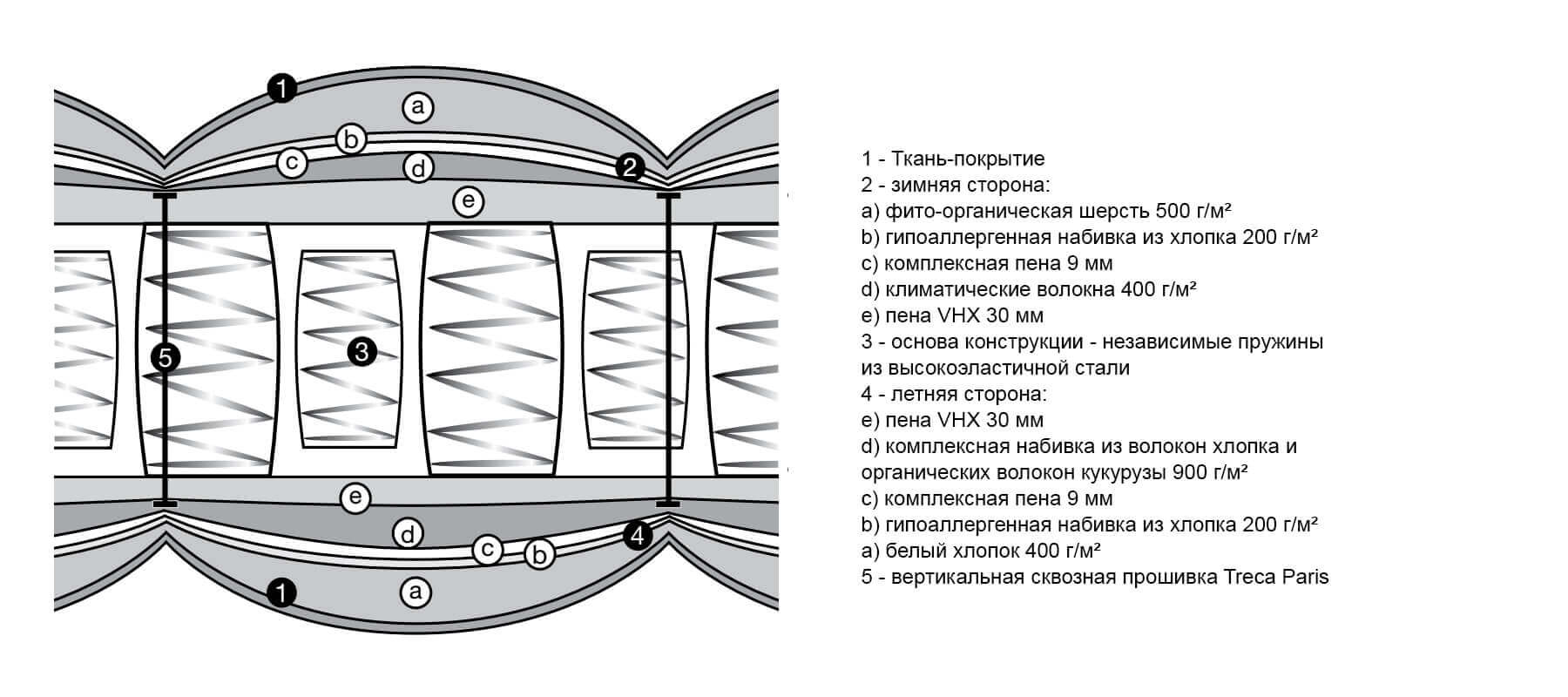 1
a
b
c
d
2
e
5
3
e
d
c
b
4
1
a

1 - Ткань-покрытие
2 - зимняя сторона:
a) фито-органическая шерсть 500 г/м²
b) гипоаллергенная набивка из хлопка 200 г/м²
c) комплексная пена 9 мм
d) климатические волокна 400 г/м²
e) пена VHX 30 мм
3 - основа конструкции - независимые пружины из высокоэластичной стали
4 - летняя сторона:
e) пена VHX 30 мм
d) комплексная набивка из волокон хлопка и органических волокон кукурузы 900 г/м²
c) комплексная пена 9 мм
b) гипоаллергенная набивка из хлопка 200 г/м²
a) белый хлопок 400 г/м²
5 - вертикальная сквозная прошивка Treca Paris