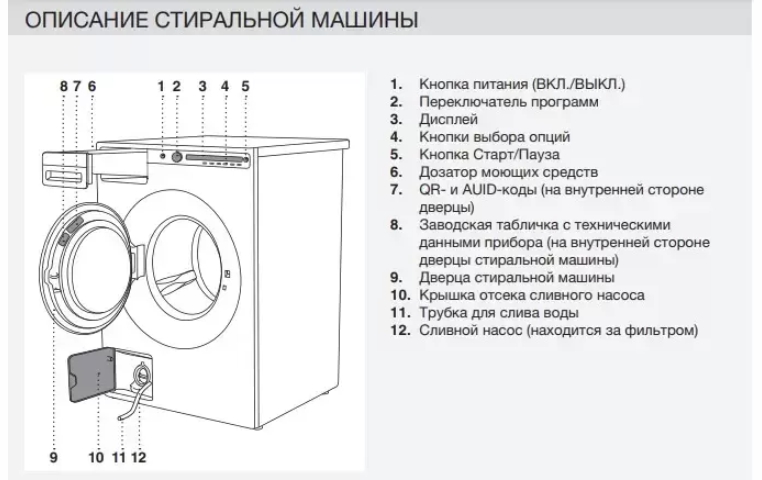 ОПИСАНИЕ СТИРАЛЬНОЙ МАШИНЫ

8 7 6 1 2 3 4 5

9 10 11 12

1. Кнопка питания (ВКЛ./ВЫКЛ.)
2. Переключатель программ
3. Дисплей
4. Кнопки выбора опций
5. Кнопка Старт/Пауза
6. Дозатор моющих средств
7. QR- и AUID-коды (на внутренней стороне дверцы)
8. Заводская табличка с техническими данными прибора (на внутренней стороне дверцы стиральной машины)
9. Дверца стиральной машины
10. Крышка отсека сливного насоса
11. Трубка для слива воды
12. Сливной насос (находится за фильтром)